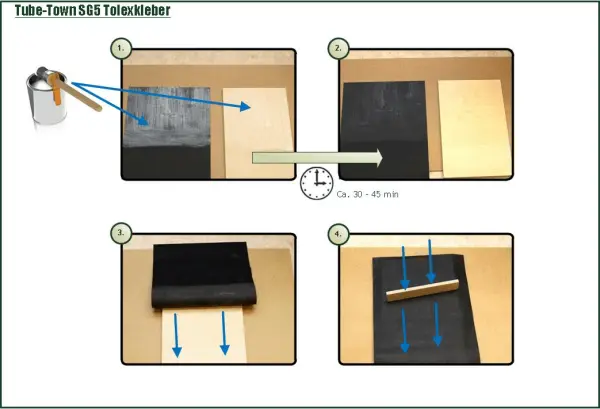 Tube-Town SG5 Tolexkleber

1.

2.

Ca. 30 - 45 min

3.

4.