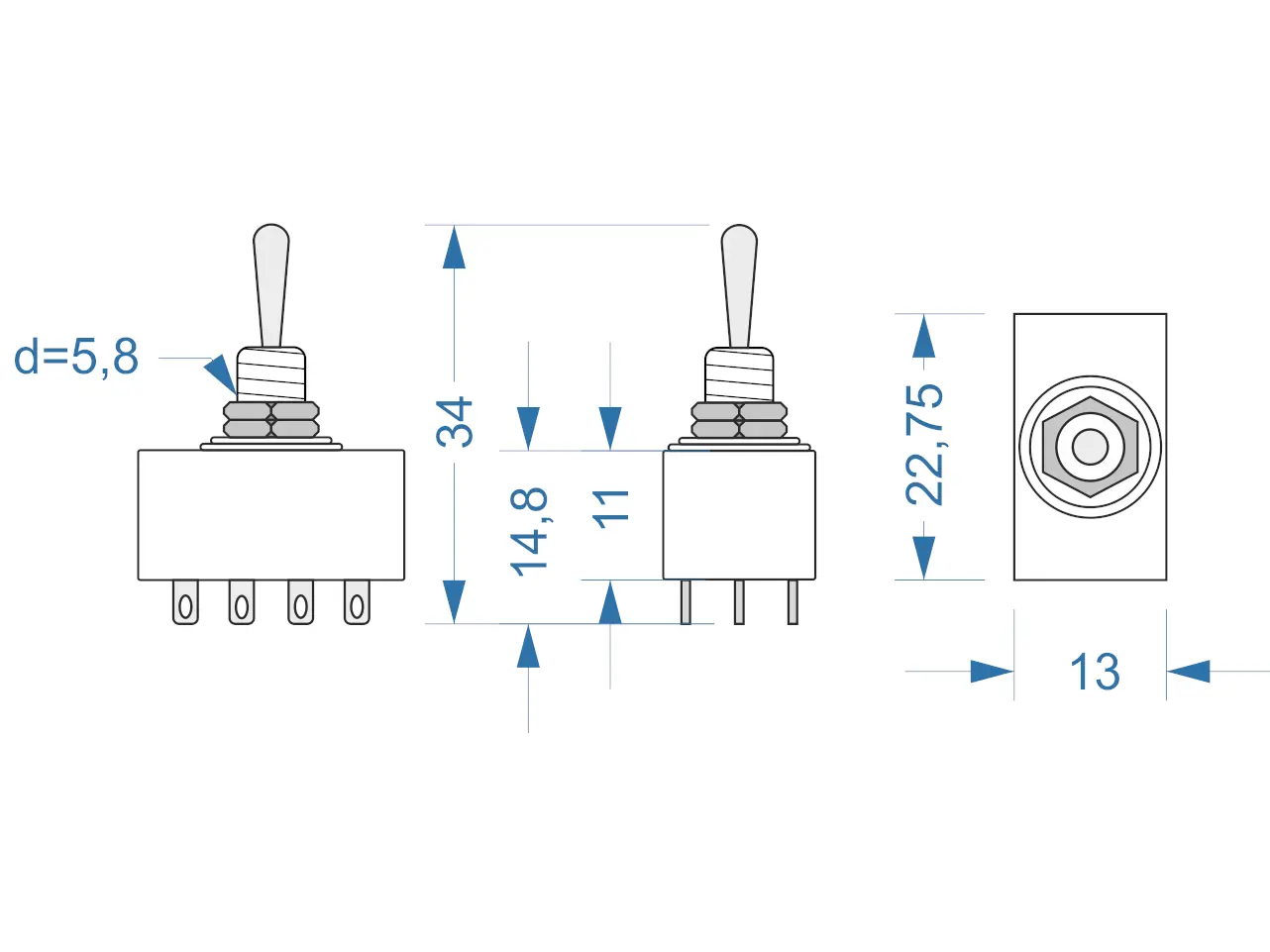 d=5,8

34

14,8

11

22,75

13